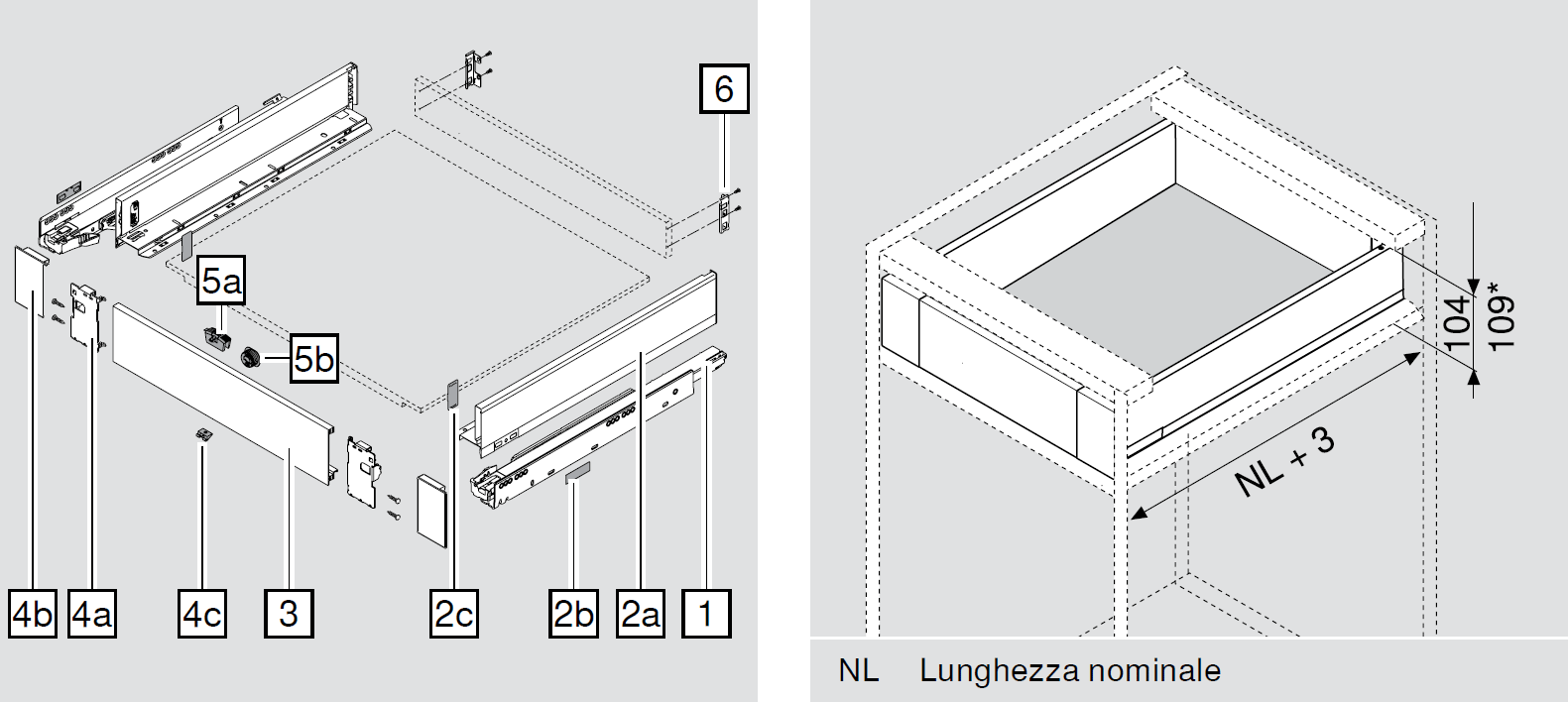 6

5a

5b

4b 4a 4c 3 2c 2b 2a 1

104

109*

NL + 3

NL Lunghezza nominale